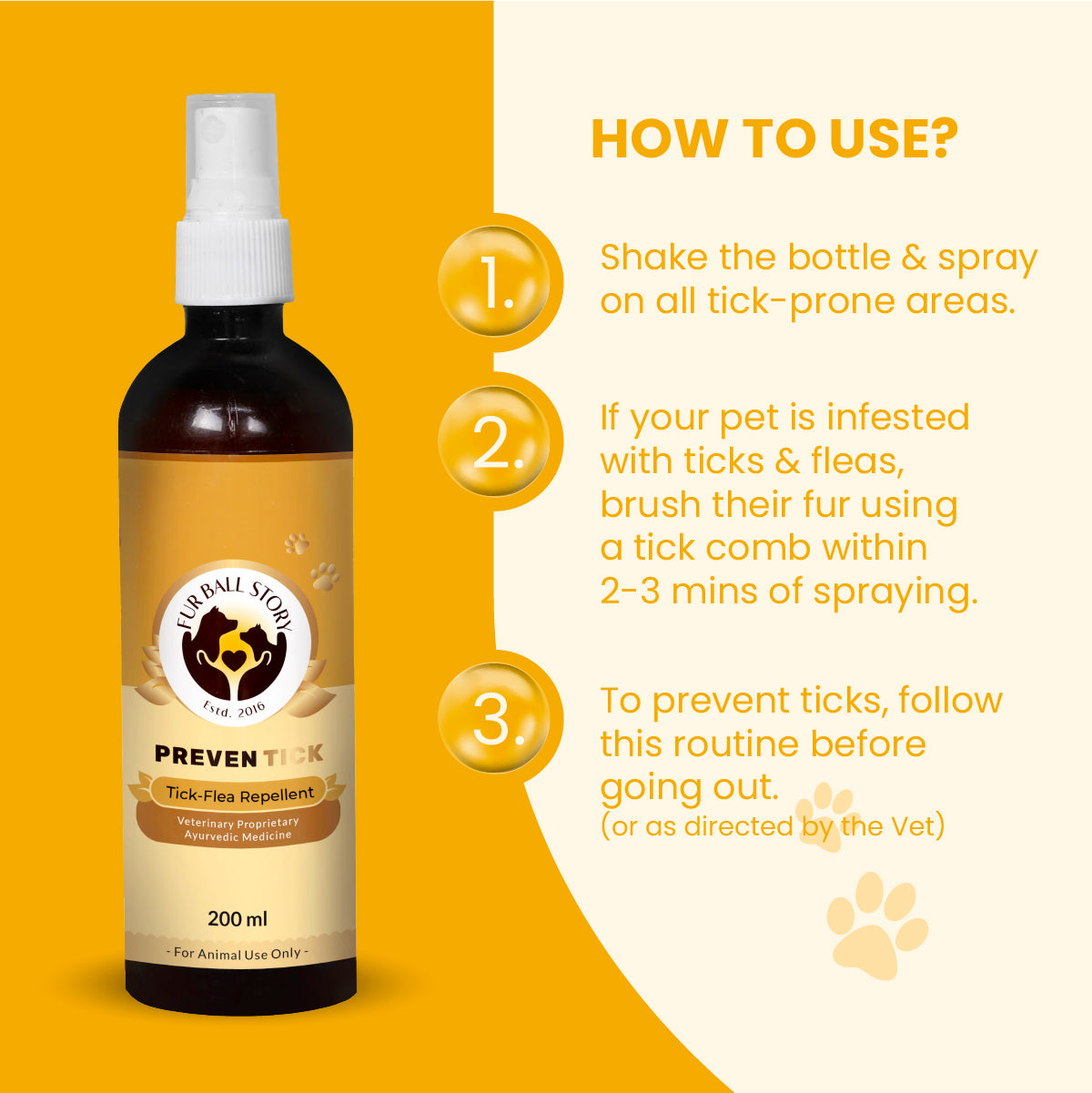 FUR BALL STORY

Estd. 2016

PREVEN TICK

Tick-Flea Repellent

Veterinary Proprietary Ayurvedic Medicine

200 ml

- For Animal Use Only -

HOW TO USE?

1. Shake the bottle & spray on all tick-prone areas.

2. If your pet is infested with ticks & fleas, brush their fur using a tick comb within 2-3 mins of spraying.

3. To prevent ticks, follow this routine before going out.
(or as directed by the Vet)